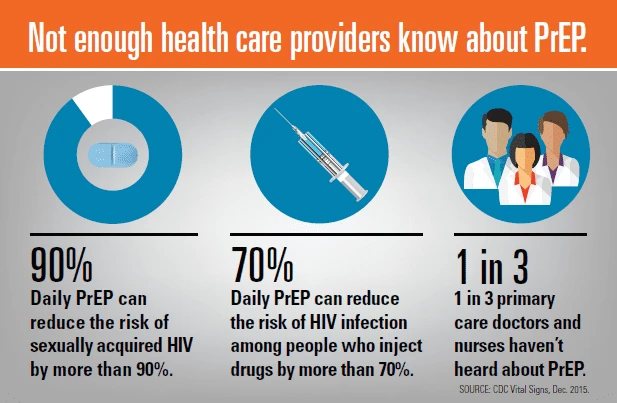 Not enough health care providers know about PrEP.

90%
Daily PrEP can reduce the risk of sexually acquired HIV by more than 90%.

70%
Daily PrEP can reduce the risk of HIV infection among people who inject drugs by more than 70%.

1 in 3
1 in 3 primary care doctors and nurses haven't heard about PrEP.

SOURCE: CDC Vital Signs, Dec. 2015.