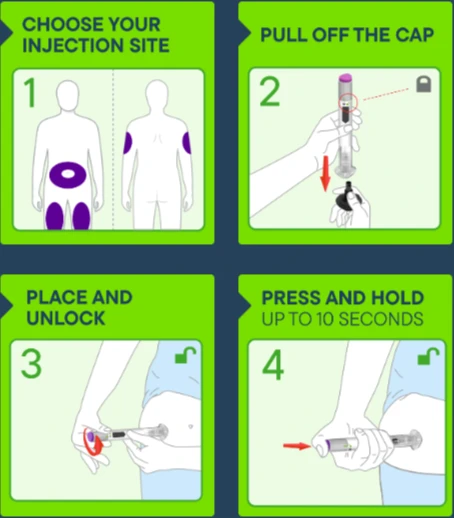 CHOOSE YOUR INJECTION SITE

1

PULL OFF THE CAP

2

PLACE AND UNLOCK

3

PRESS AND HOLD
UP TO 10 SECONDS

4